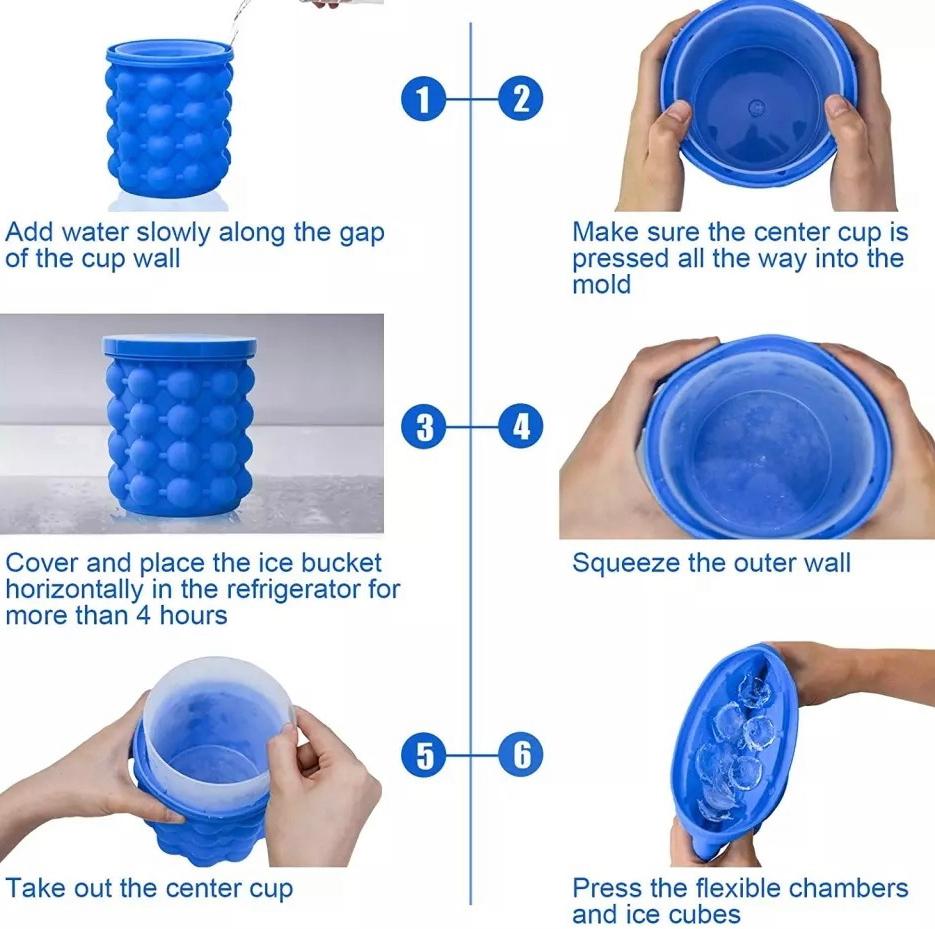 1

Add water slowly along the gap of the cup wall

2

Make sure the center cup is pressed all the way into the mold

3

Cover and place the ice bucket horizontally in the refrigerator for more than 4 hours

4

Squeeze the outer wall

5

Take out the center cup

6

Press the flexible chambers and ice cubes