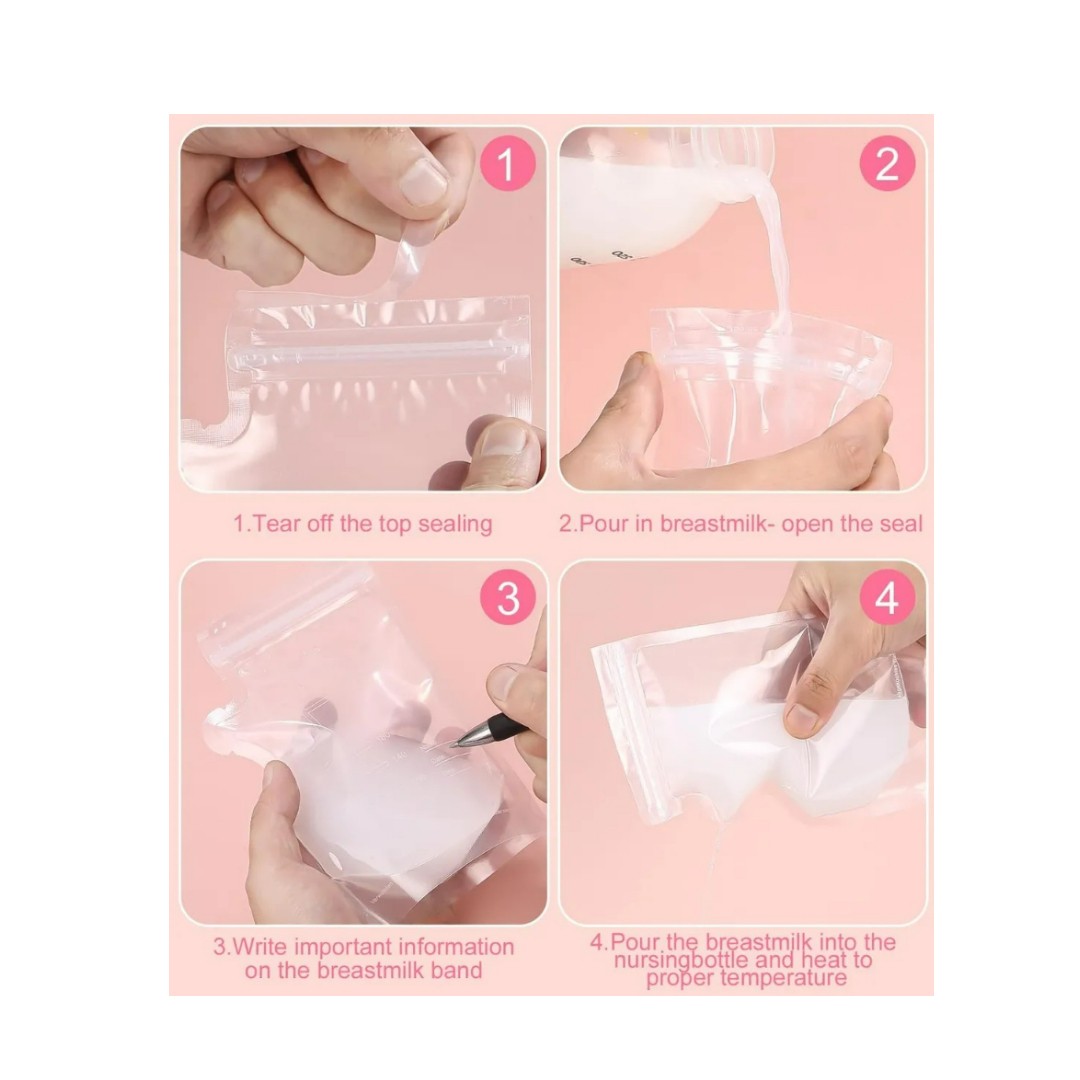 1

2

1.Tear off the top sealing

2.Pour in breastmilk- open the seal

3

4

3.Write important information on the breastmilk band

4.Pour the breastmilk into the nursingbottle and heat to proper temperature