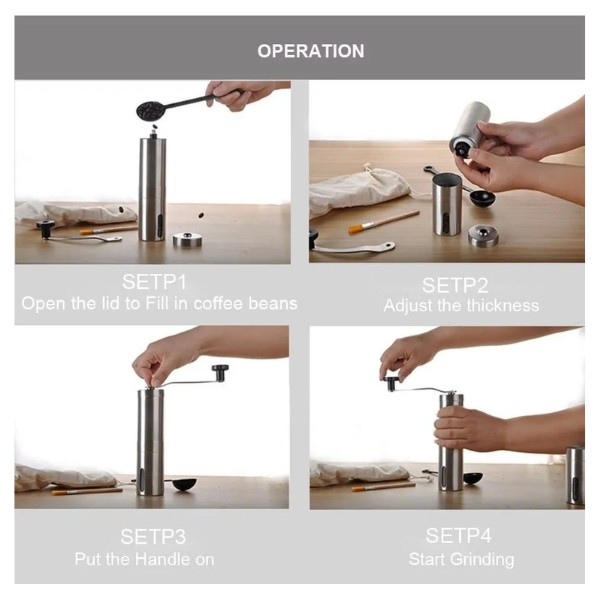 OPERATION

SETP1
Open the lid to Fill in coffee beans

SETP2
Adjust the thickness

SETP3
Put the Handle on

SETP4
Start Grinding