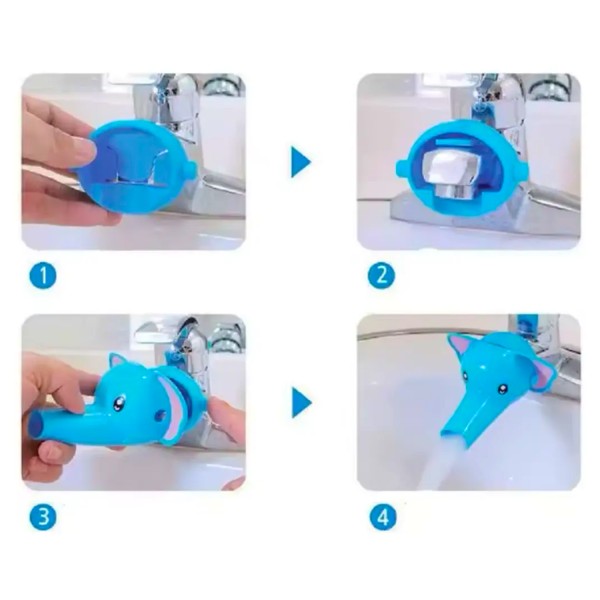 1

2

3

4